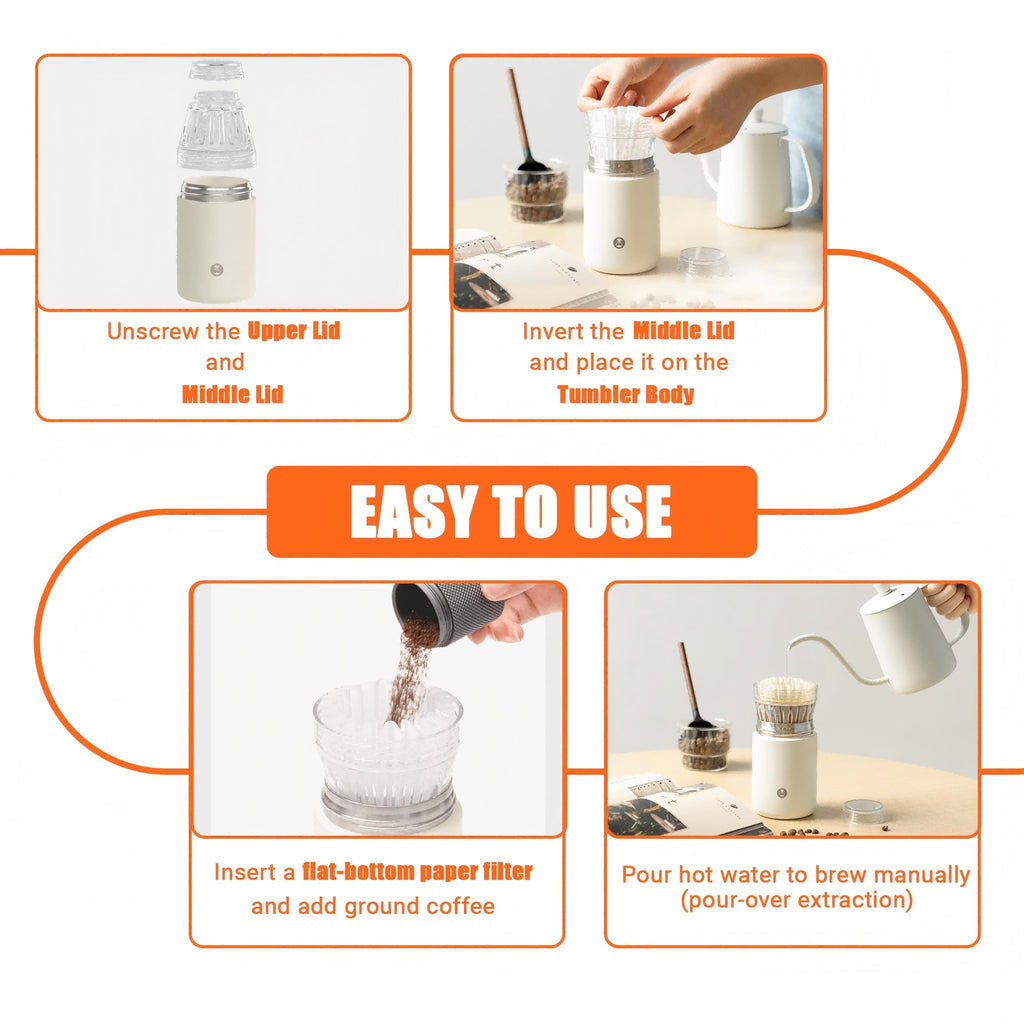 Unscrew the Upper Lid and Middle Lid

Invert the Middle Lid and place it on the Tumbler Body

EASY TO USE

Insert a flat-bottom paper filter and add ground coffee

Pour hot water to brew manually (pour-over extraction)